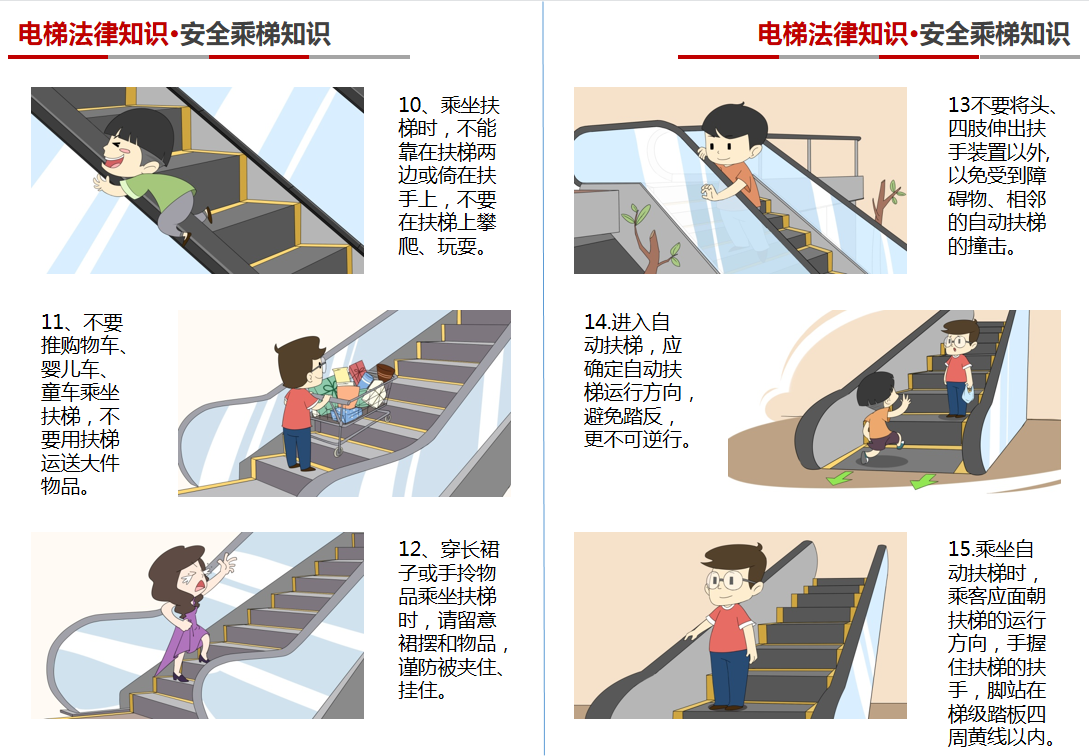 电梯法律知识•安全乘梯知识

10、乘坐扶梯时，不能靠在扶梯两边或倚在扶手上，不要在扶梯上攀爬、玩耍。

11、不要推购物车、婴儿车、童车乘坐扶梯，不要用扶梯运送大件物品。

12、穿长裙子或手拎物品乘坐扶梯时，请留意裙摆和物品，谨防被夹住、挂住。

电梯法律知识•安全乘梯知识

13不要将头、四肢伸出扶手装置以外，以免受到障碍物、相邻的自动扶梯的撞击。

14.进入自动扶梯，应确定自动扶梯运行方向，避免踏反，更不可逆行。

15.乘坐自动扶梯时，乘客应面朝扶梯的运行方向，手握住扶梯的扶手，脚站在梯级踏板四周黄线以内。